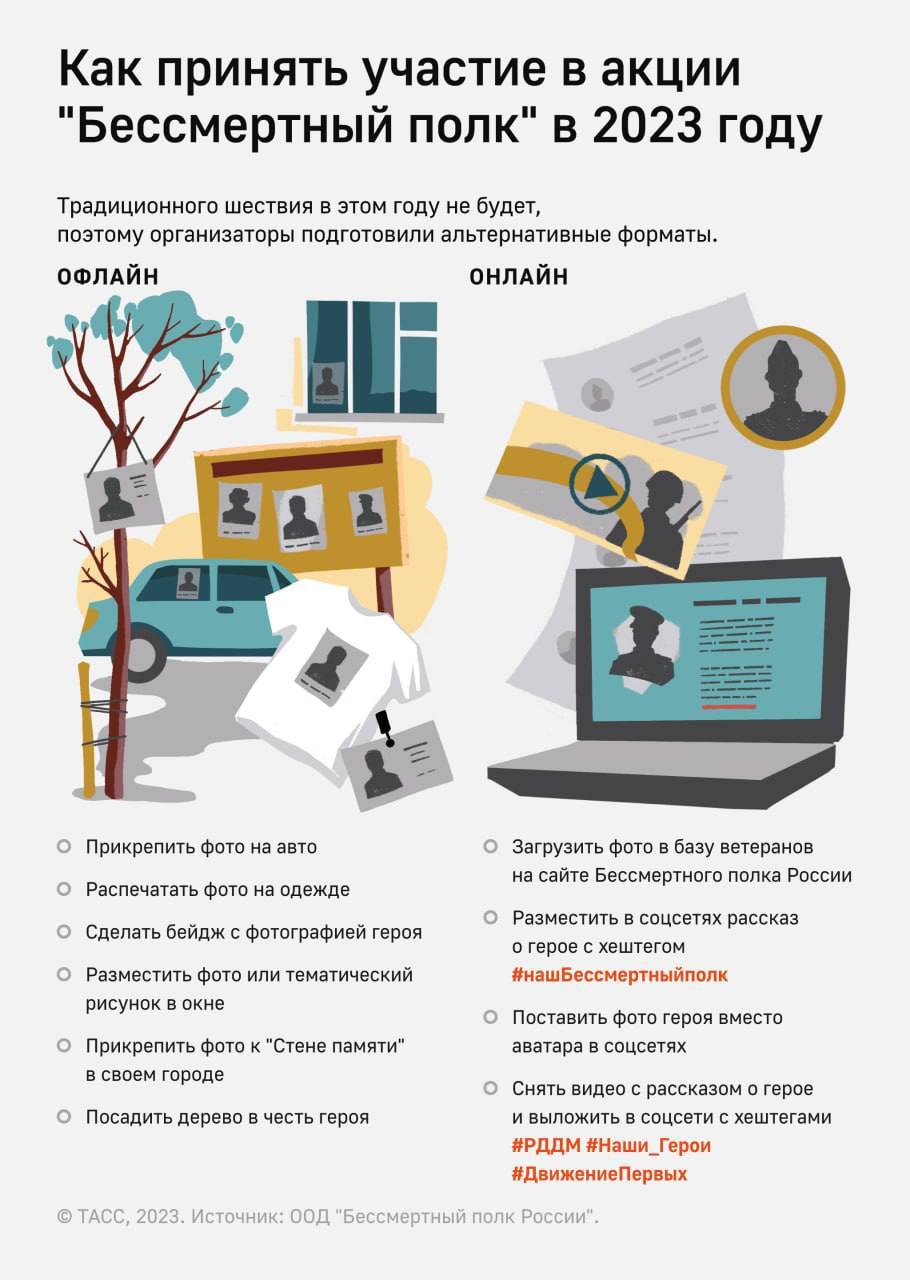 Как принять участие в акции "Бессмертный полк" в 2023 году

Традиционного шествия в этом году не будет, поэтому организаторы подготовили альтернативные форматы.

ОФЛАЙН

Прикрепить фото на авто

Распечатать фото на одежде

Сделать бейдж с фотографией героя

Разместить фото или тематический рисунок в окне

Прикрепить фото к "Стене памяти" в своем городе

Посадить дерево в честь героя

ОНЛАЙН

Загрузить фото в базу ветеранов на сайте Бессмертного полка России

Разместить в соцсетях рассказ о герое с хештегом #нашБессмертныйполк

Поставить фото героя вместо аватара в соцсетях

Снять видео с рассказом о герое и выложить в соцсети с хештегами #РДДМ #Наши_Герои #ДвижениеПервых

© ТАСС, 2023. Источник: ООД "Бессмертный полк России".